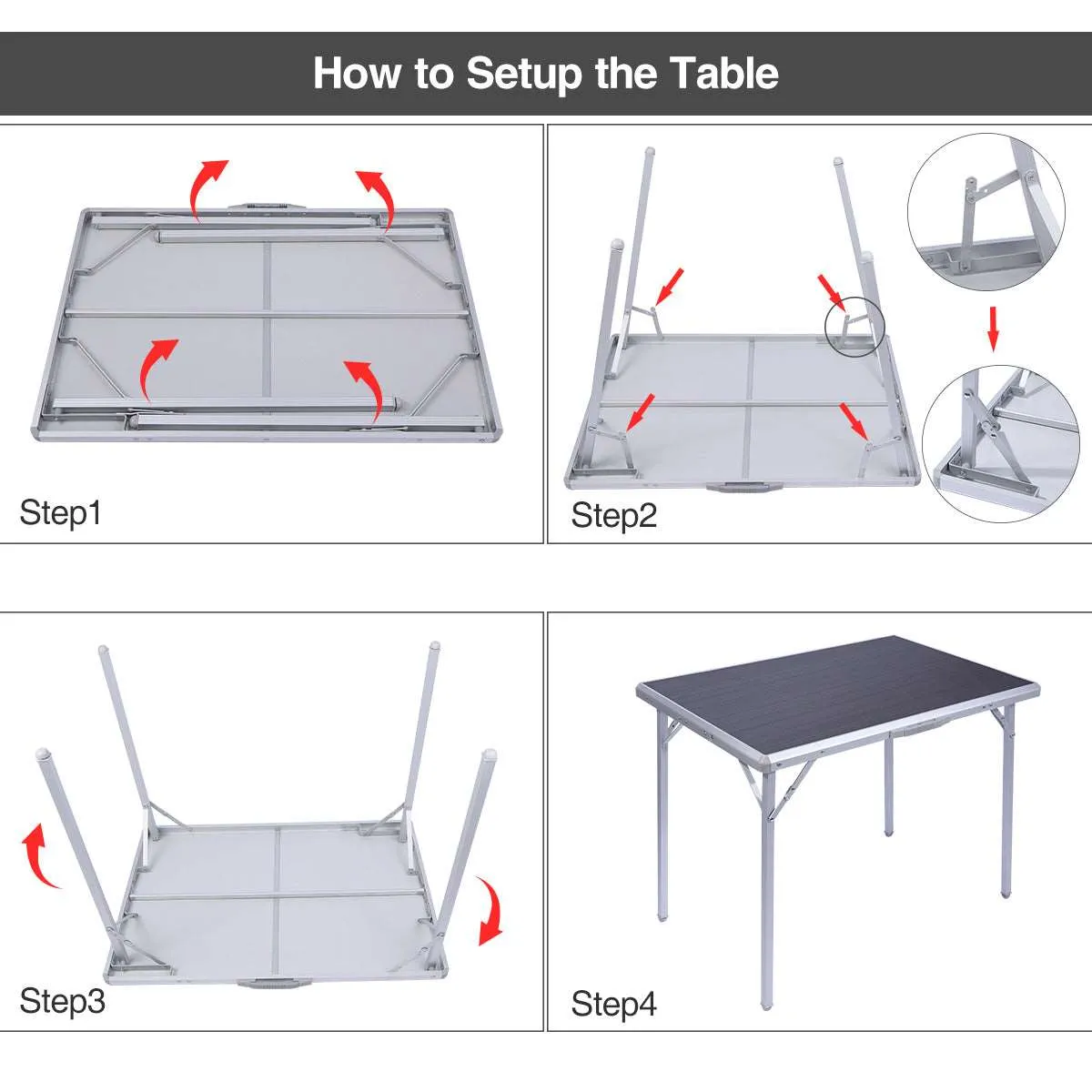 How to Setup the Table

Step1

Step2

Step3

Step4